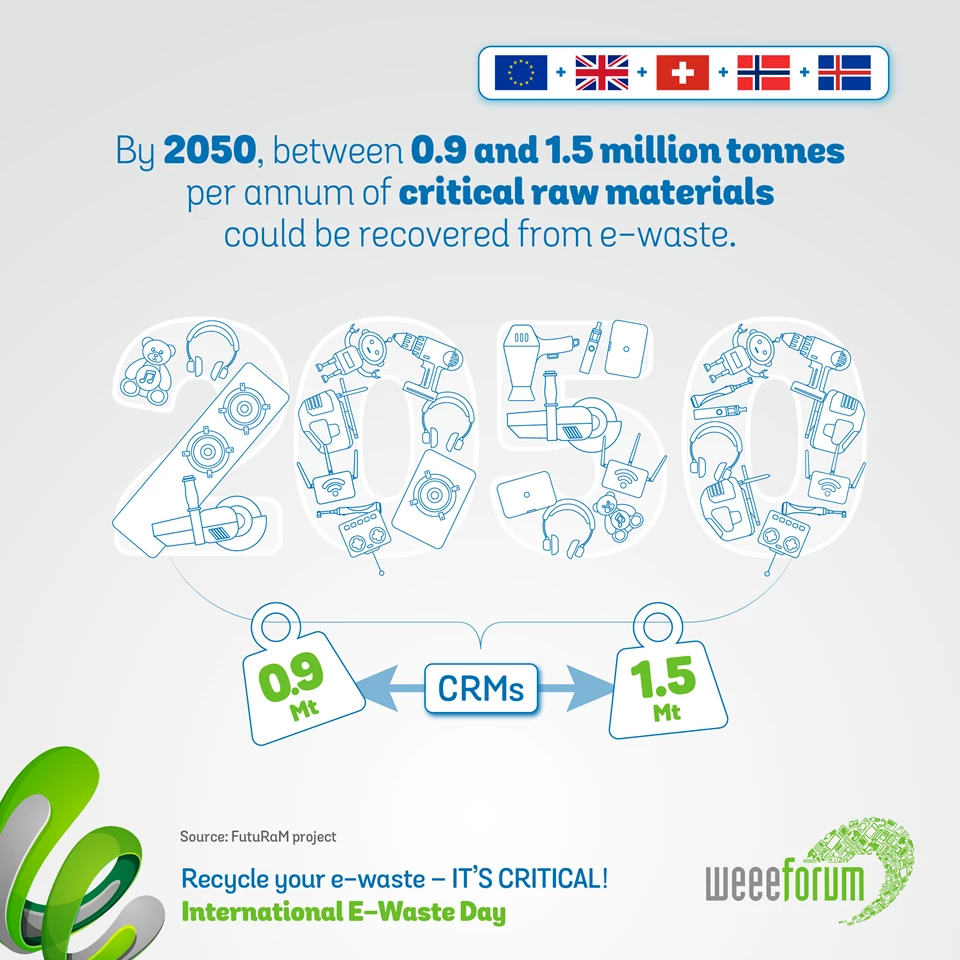 + + + +

By 2050, between 0.9 and 1.5 million tonnes per annum of critical raw materials could be recovered from e-waste.

2050

0.9 Mt

CRMs

1.5 Mt

Source: FutuRaM project

Recycle your e-waste – IT'S CRITICAL!
International E-Waste Day

weeeforum